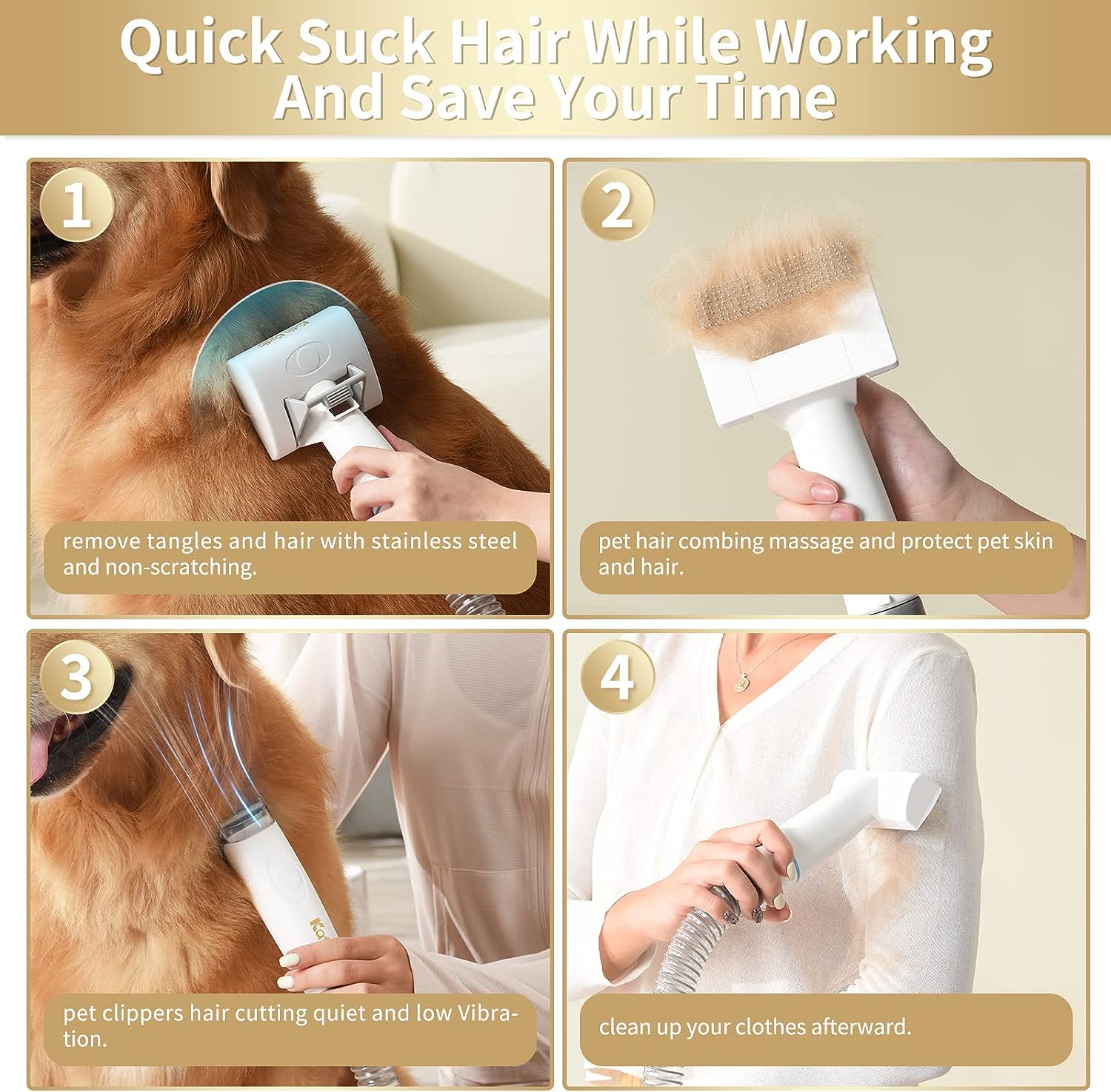 Quick Suck Hair While Working And Save Your Time

1

remove tangles and hair with stainless steel and non-scratching.

2

pet hair combing massage and protect pet skin and hair.

3

pet clippers hair cutting quiet and low Vibration.

4

clean up your clothes afterward.