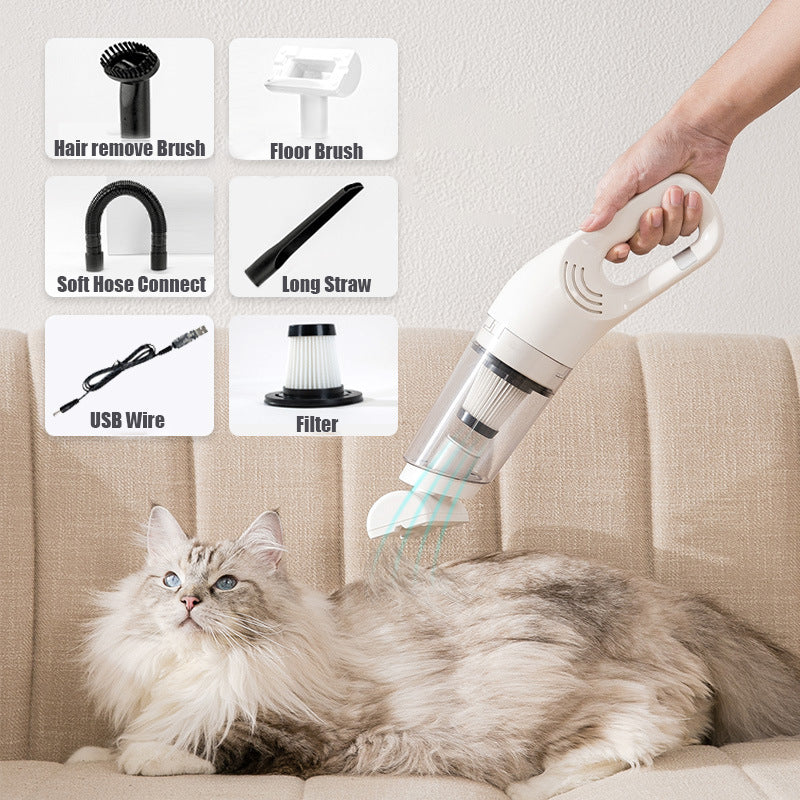 Hair remove Brush

Floor Brush

Soft Hose Connect

Long Straw

USB Wire

Filter